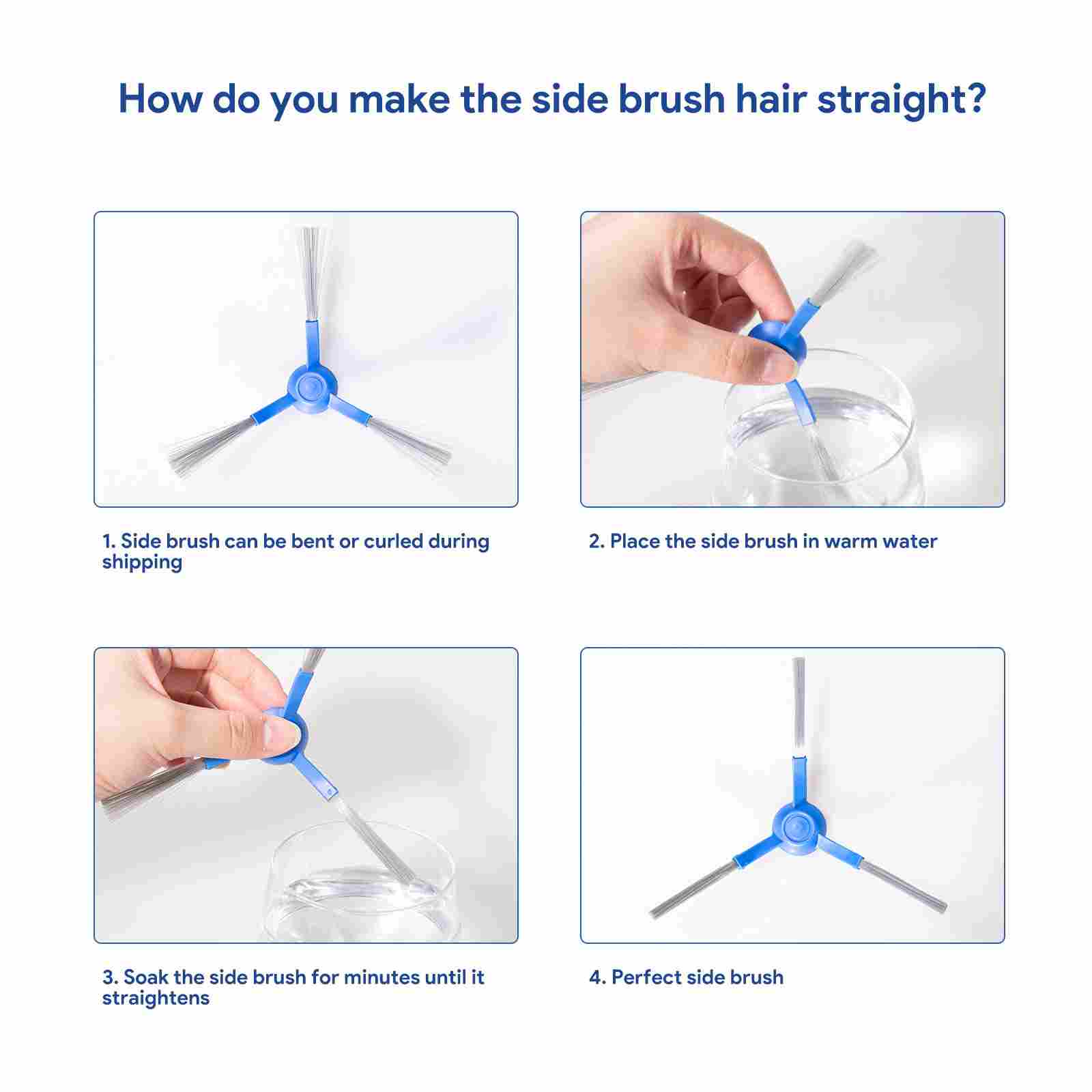 How do you make the side brush hair straight?

1. Side brush can be bent or curled during shipping

2. Place the side brush in warm water

3. Soak the side brush for minutes until it straightens

4. Perfect side brush