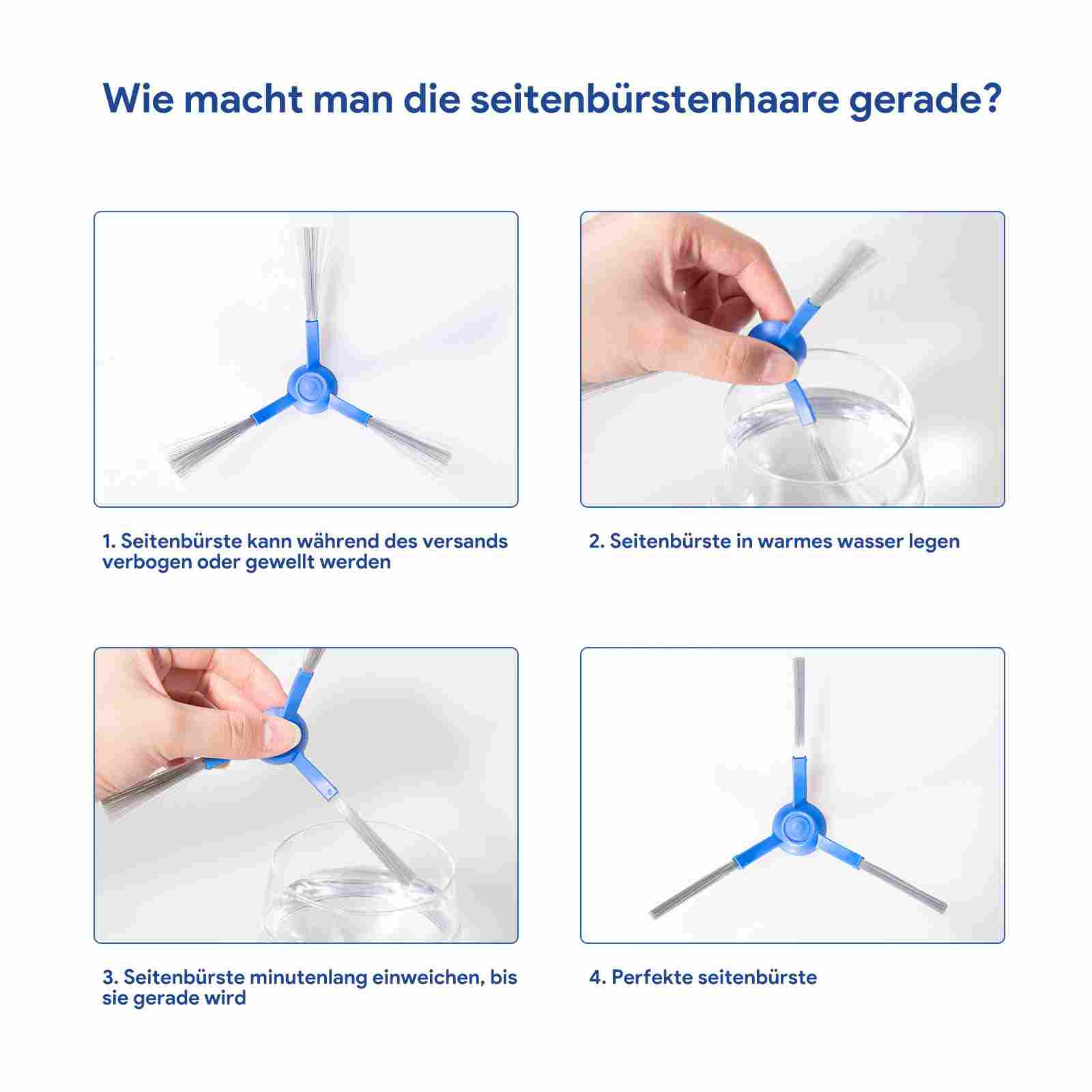 Wie macht man die seitenbürstenhaare gerade?

1. Seitenbürste kann während des versands verbogen oder gewellt werden

2. Seitenbürste in warmes wasser legen

3. Seitenbürste minutenlang einweichen, bis sie gerade wird

4. Perfekte seitenbürste